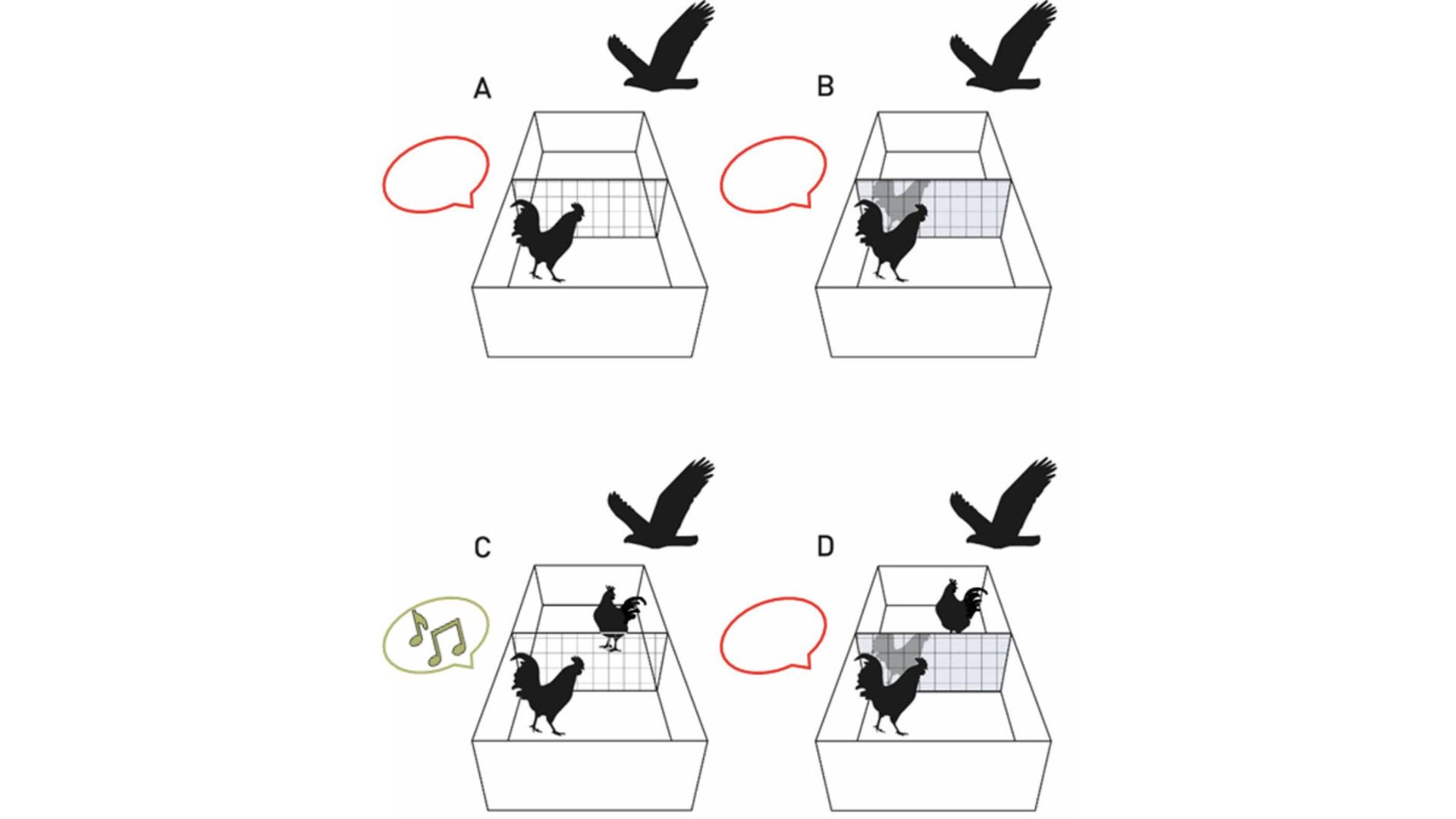 A

B

C

D